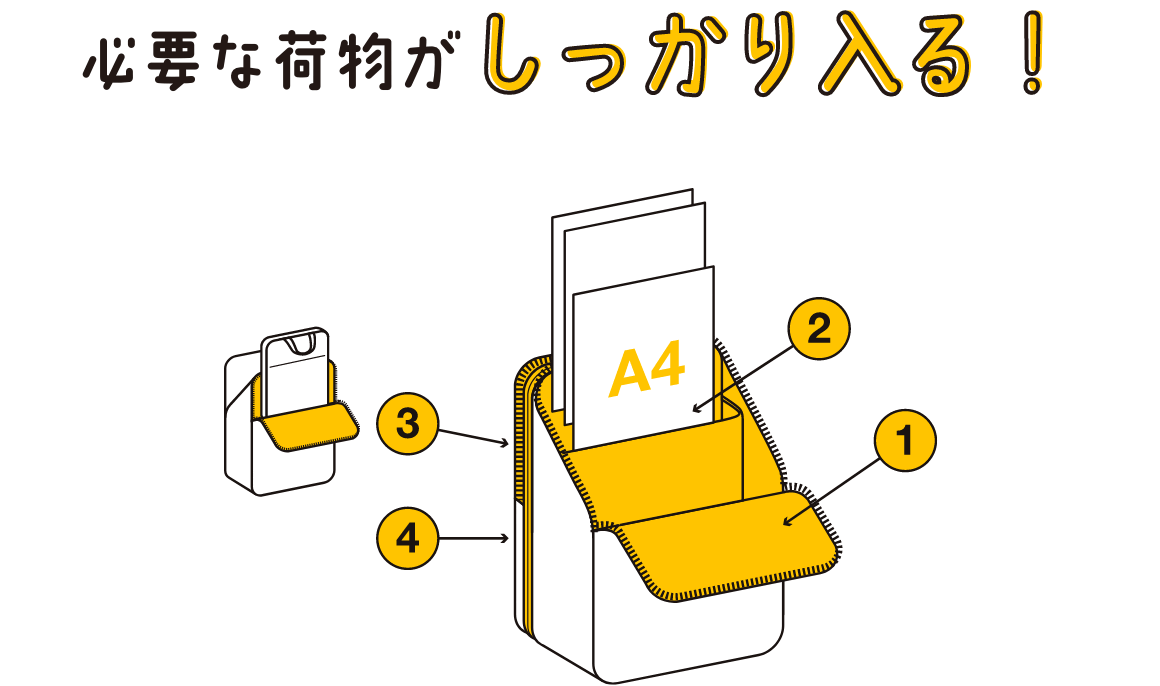 必要な荷物がしっかり入る！

A4

2

3

1

4