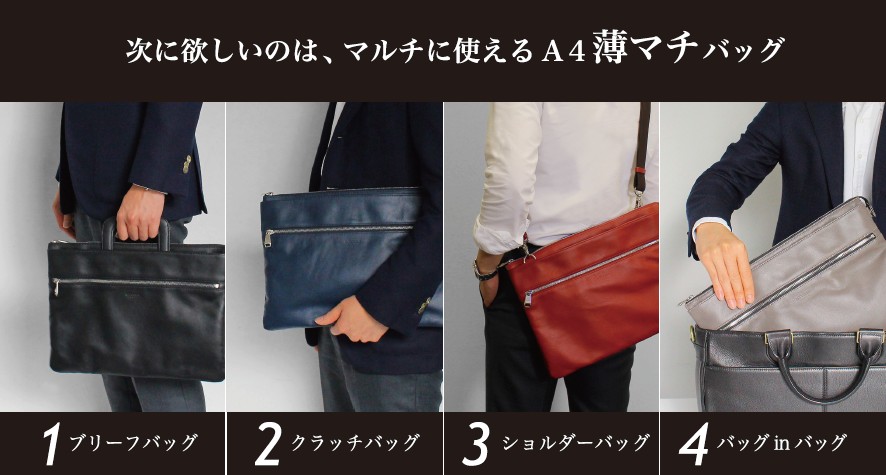 次に欲しいのは、マルチに使えるA4薄マチバッグ

1 ブリーフバッグ

2 クラッチバッグ

3 ショルダーバッグ

4 バッグ in バッグ