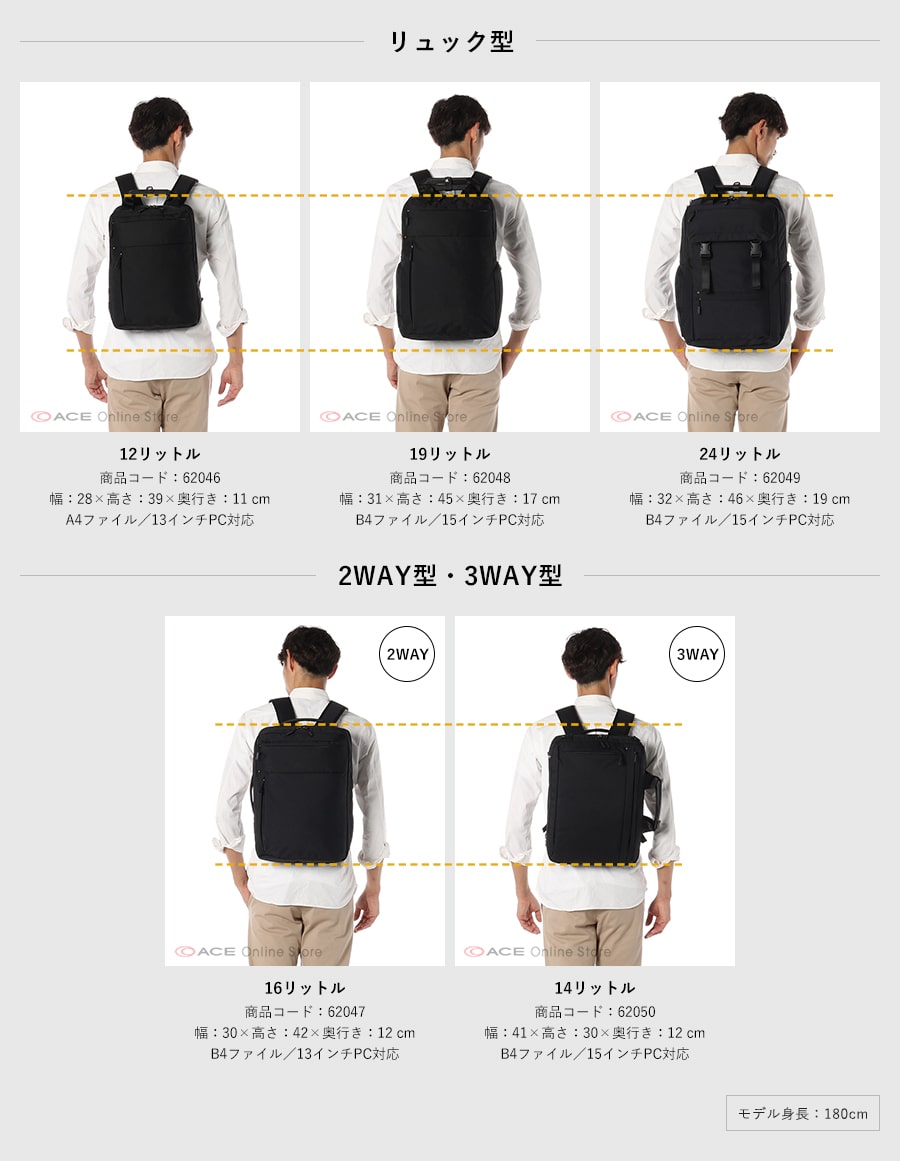 リュック型

ACE Online Store

12リットル
商品コード：62046
幅：28×高さ：39×奥行き：11 cm
A4ファイル／13インチPC対応

ACE Online Store

19リットル
商品コード：62048
幅：31×高さ：45×奥行き：17 cm
B4ファイル／15インチPC対応

ACE Online Store

24リットル
商品コード：62049
幅：32×高さ：46×奥行き：19 cm
B4ファイル／15インチPC対応

2WAY型・3WAY型

2WAY

ACE Online Store

16リットル
商品コード：62047
幅：30×高さ：42×奥行き：12 cm
B4ファイル／13インチPC対応

3WAY

ACE Online Store

14リットル
商品コード：62050
幅：41×高さ：30×奥行き：12 cm
B4ファイル／15インチPC対応

モデル身長：180cm