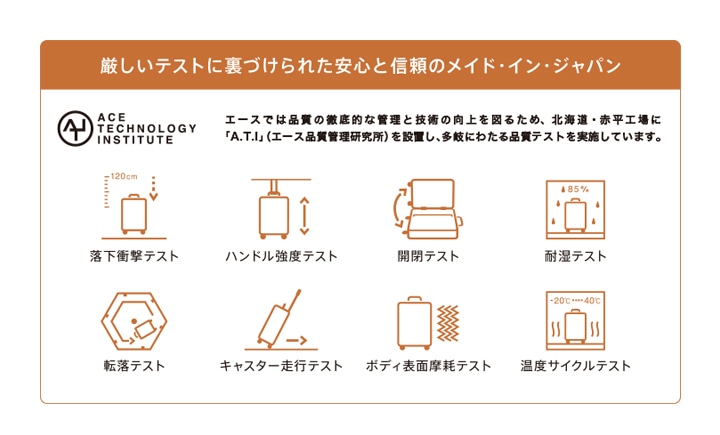 厳しいテストに裏づけられた安心と信頼のメイド・イン・ジャパン

ACE TECHNOLOGY INSTITUTE

エースでは品質の徹底的な管理と技術の向上を図るため、北海道・赤平工場に「A.T.I」(エース品質管理研究所)を設置し、多岐にわたる品質テストを実施しています。

120cm

落下衝撃テスト

ハンドル強度テスト

開閉テスト

85%

耐湿テスト

転落テスト

キャスター走行テスト

ボディ表面摩耗テスト

-20℃ 40℃

温度サイクルテスト